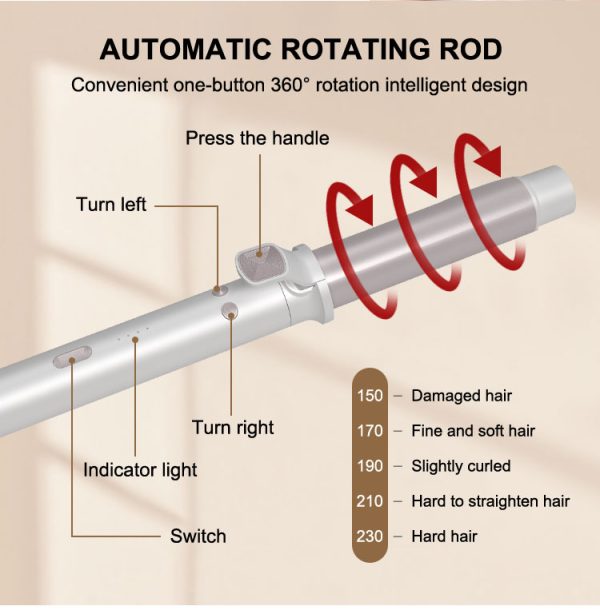 AUTOMATIC ROTATING ROD

Convenient one-button 360° rotation intelligent design

Press the handle

Turn left

Turn right

Indicator light

Switch

150 – Damaged hair
170 – Fine and soft hair
190 – Slightly curled
210 – Hard to straighten hair
230 – Hard hair